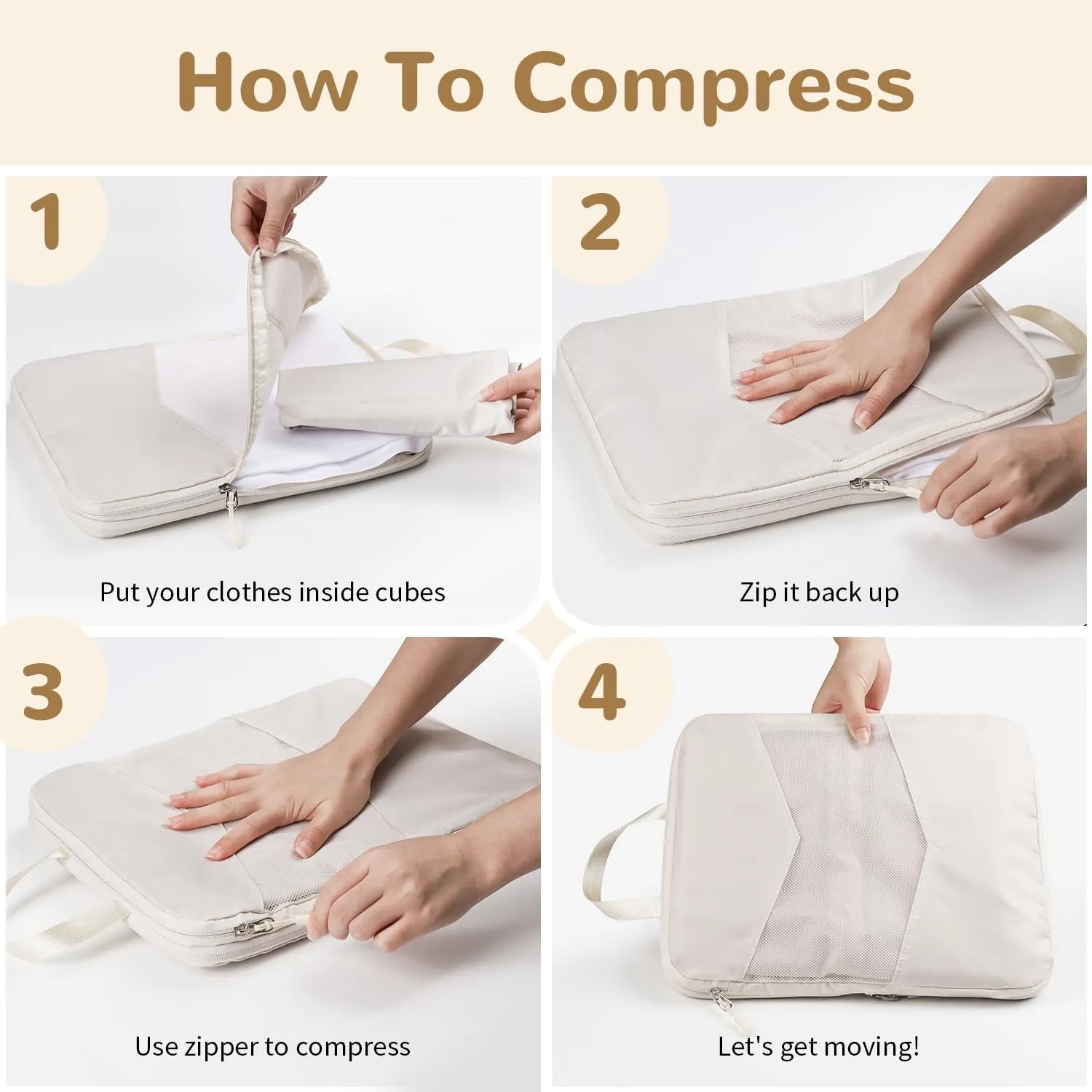 How To Compress

1

Put your clothes inside cubes

2

Zip it back up

3

Use zipper to compress

4

Let's get moving!